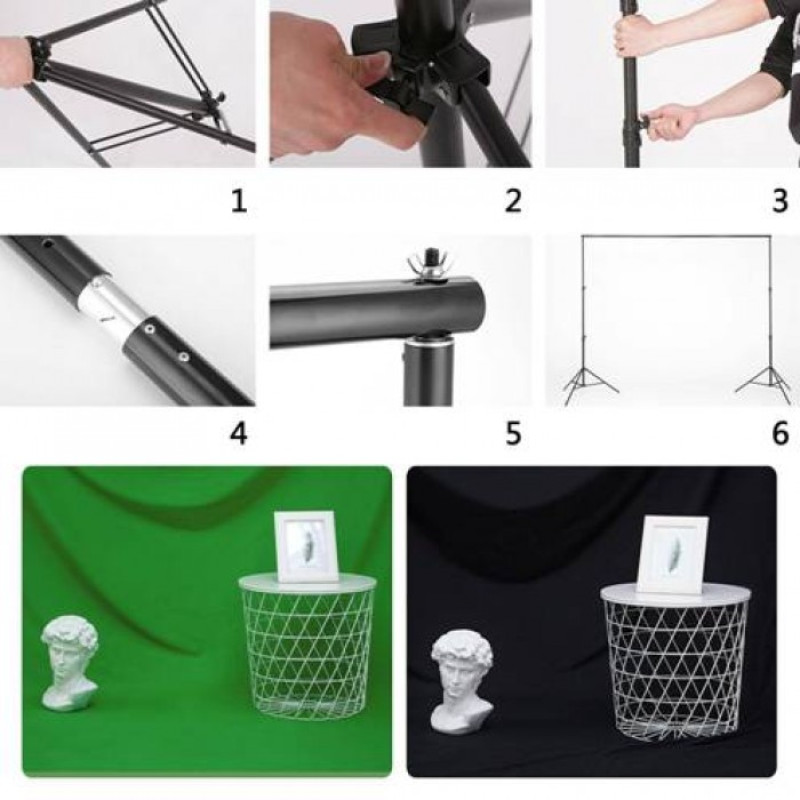 1

2

3

4

5

6