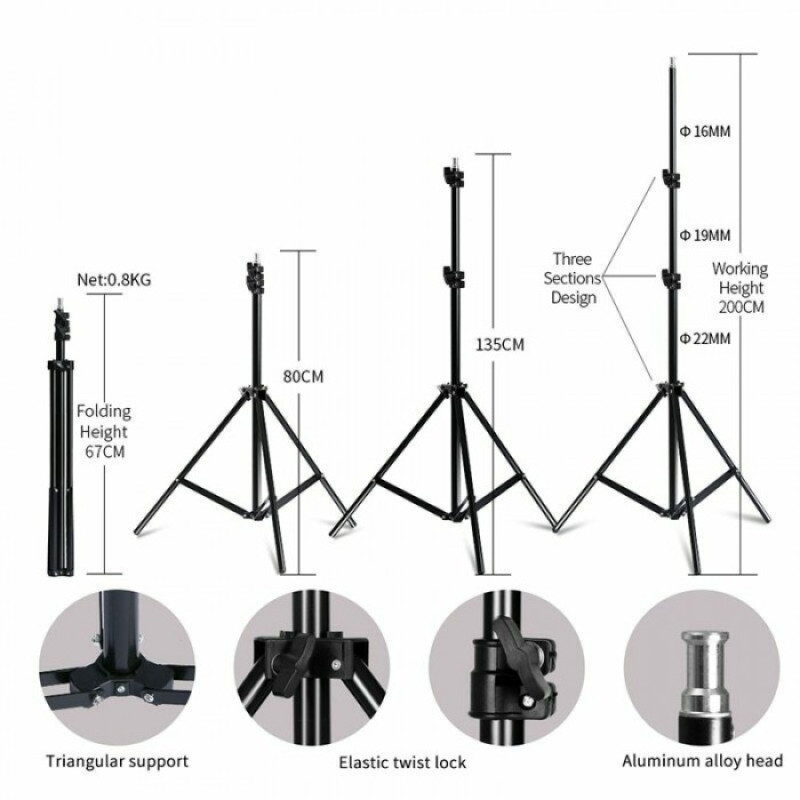 Net:0.8KG

Folding Height 67CM

80CM

135CM

Three Sections Design

Φ 16MM

Φ 19MM

Φ 22MM

Working Height 200CM

Triangular support

Elastic twist lock

Aluminum alloy head